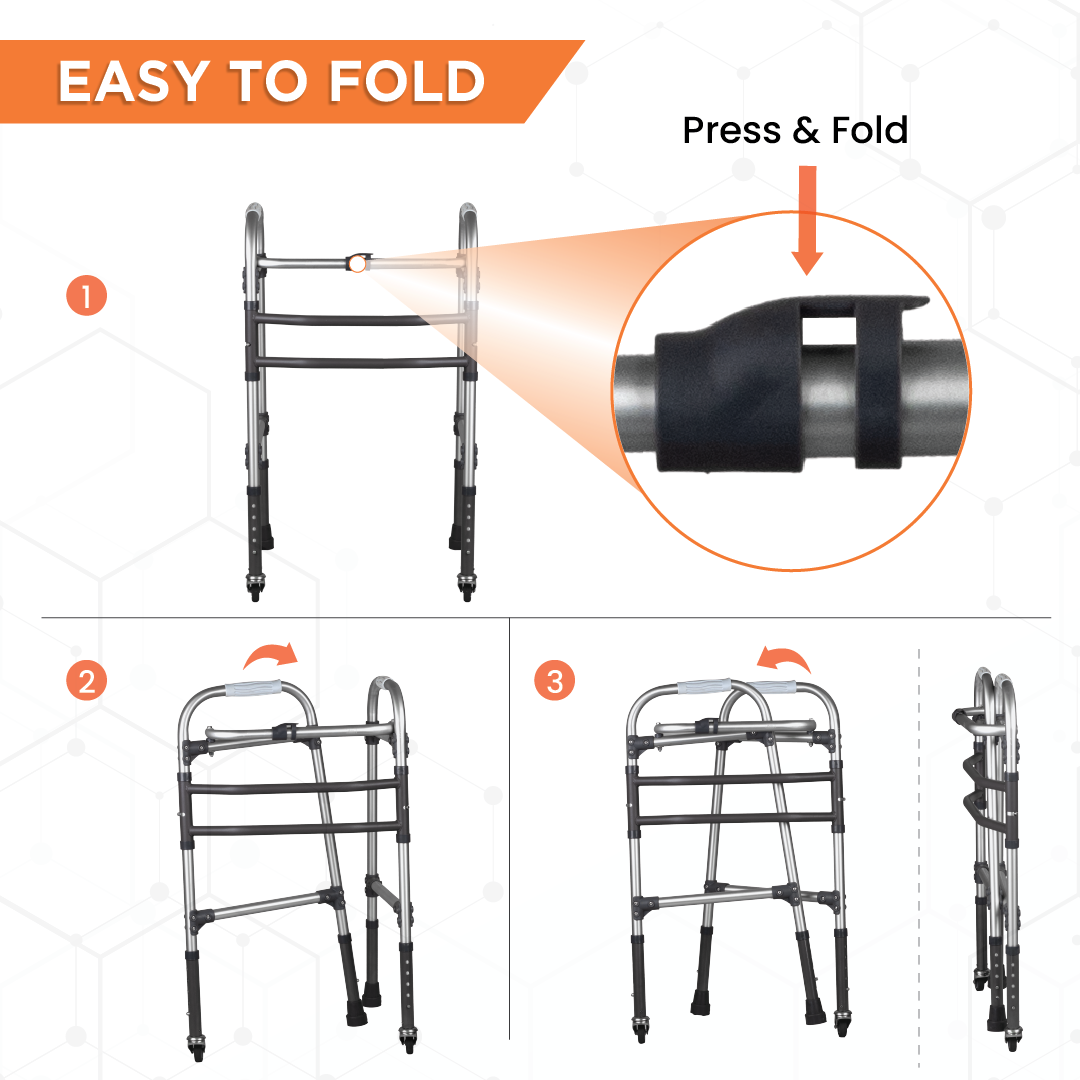 EASY TO FOLD

Press & Fold

1

2

3