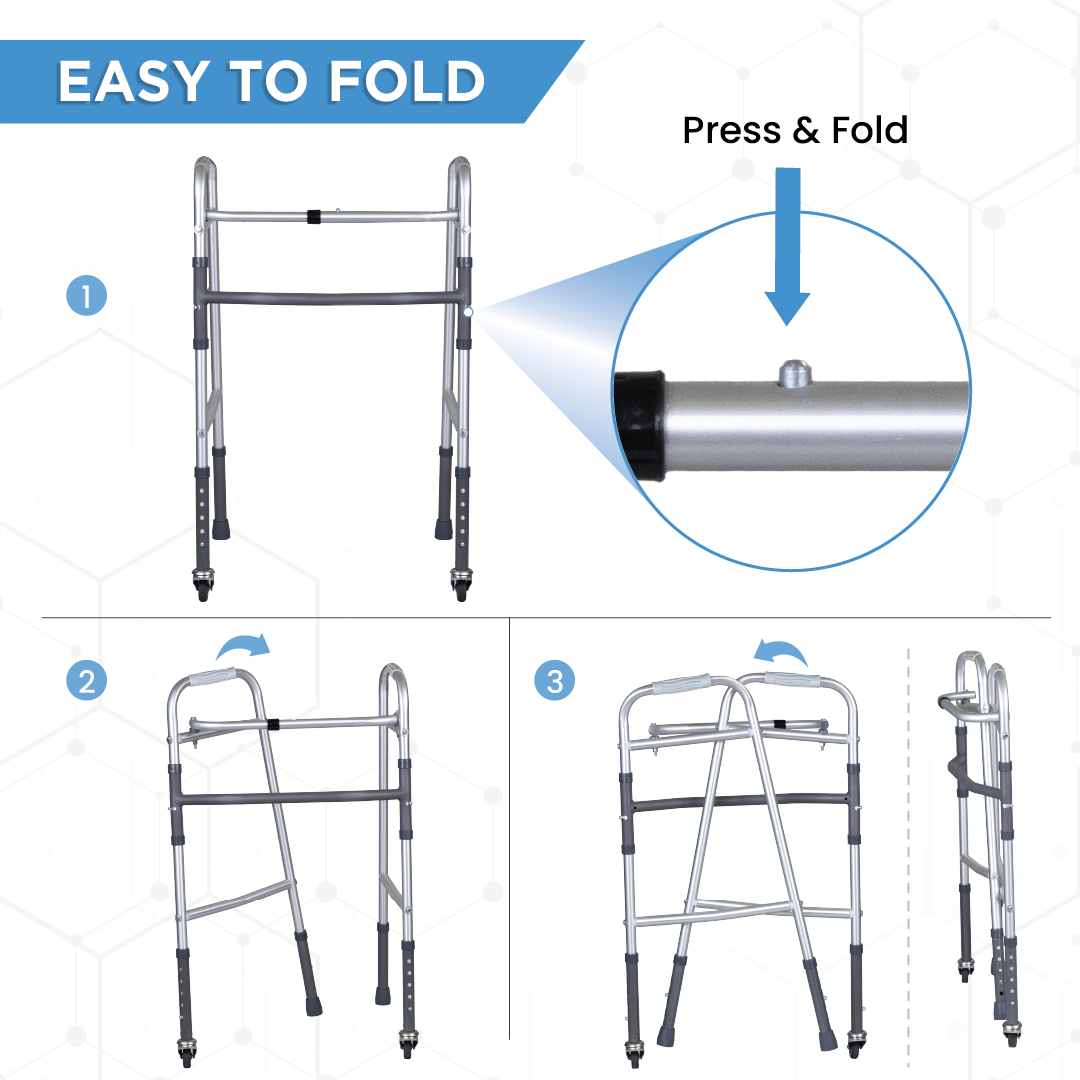 EASY TO FOLD

Press & Fold

1

2

3