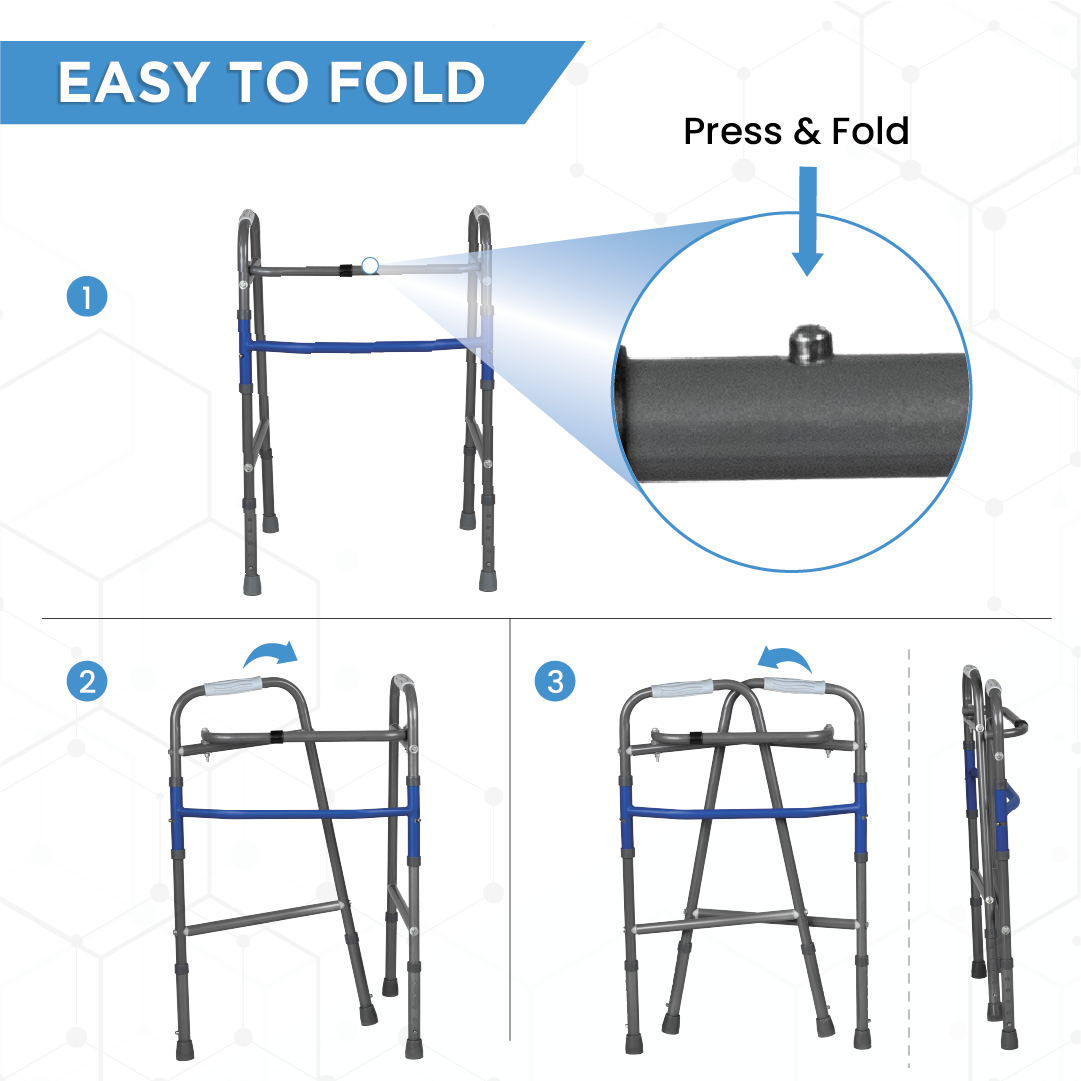 EASY TO FOLD

Press & Fold

1

2

3